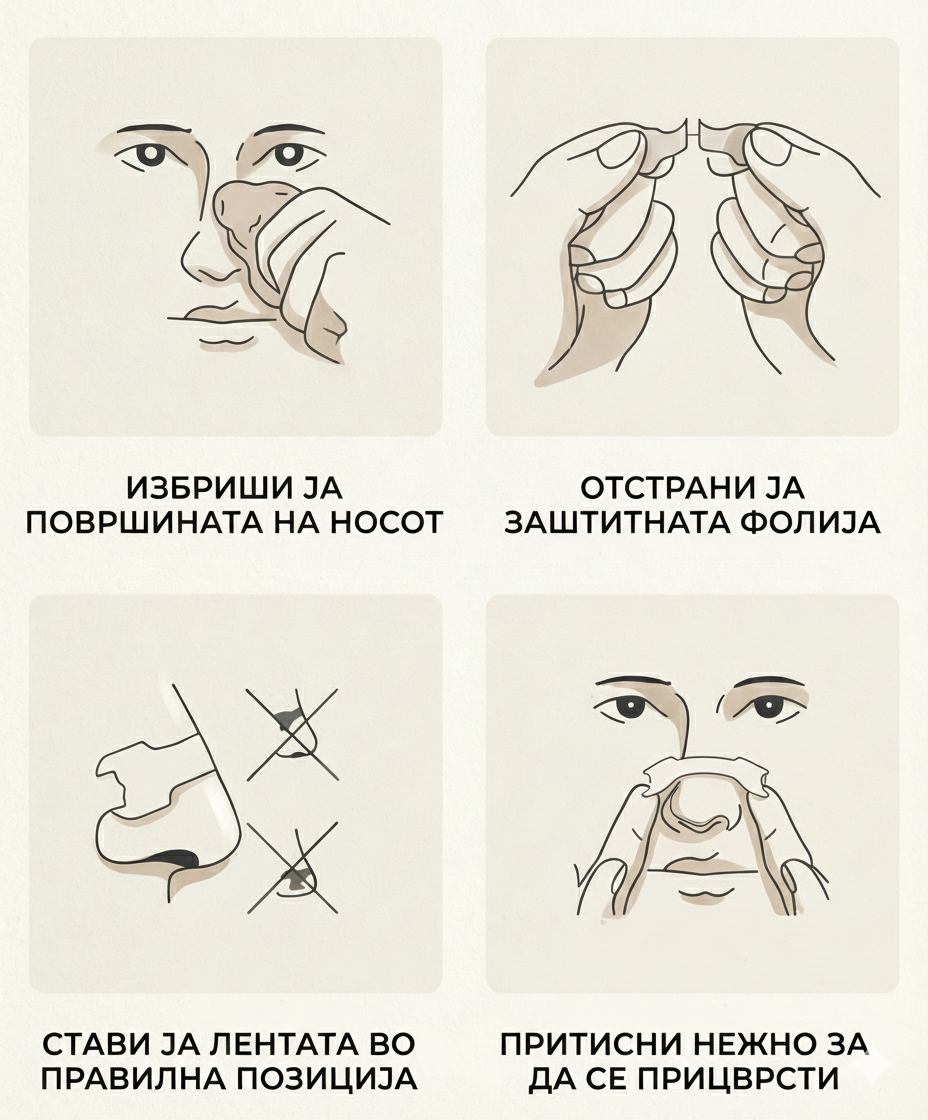 ИЗБРИШИ ЈА ПОВРШИНАТА НА НОСОТ

ОТСТРАНИ ЈА ЗАШТИТНАТА ФОЛИЈА

СТАВИ ЈА ЛЕНТАТА ВО ПРАВИЛНА ПОЗИЦИЈА

ПРИТИСНИ НЕЖНО ЗА ДА СЕ ПРИЦВРСТИ